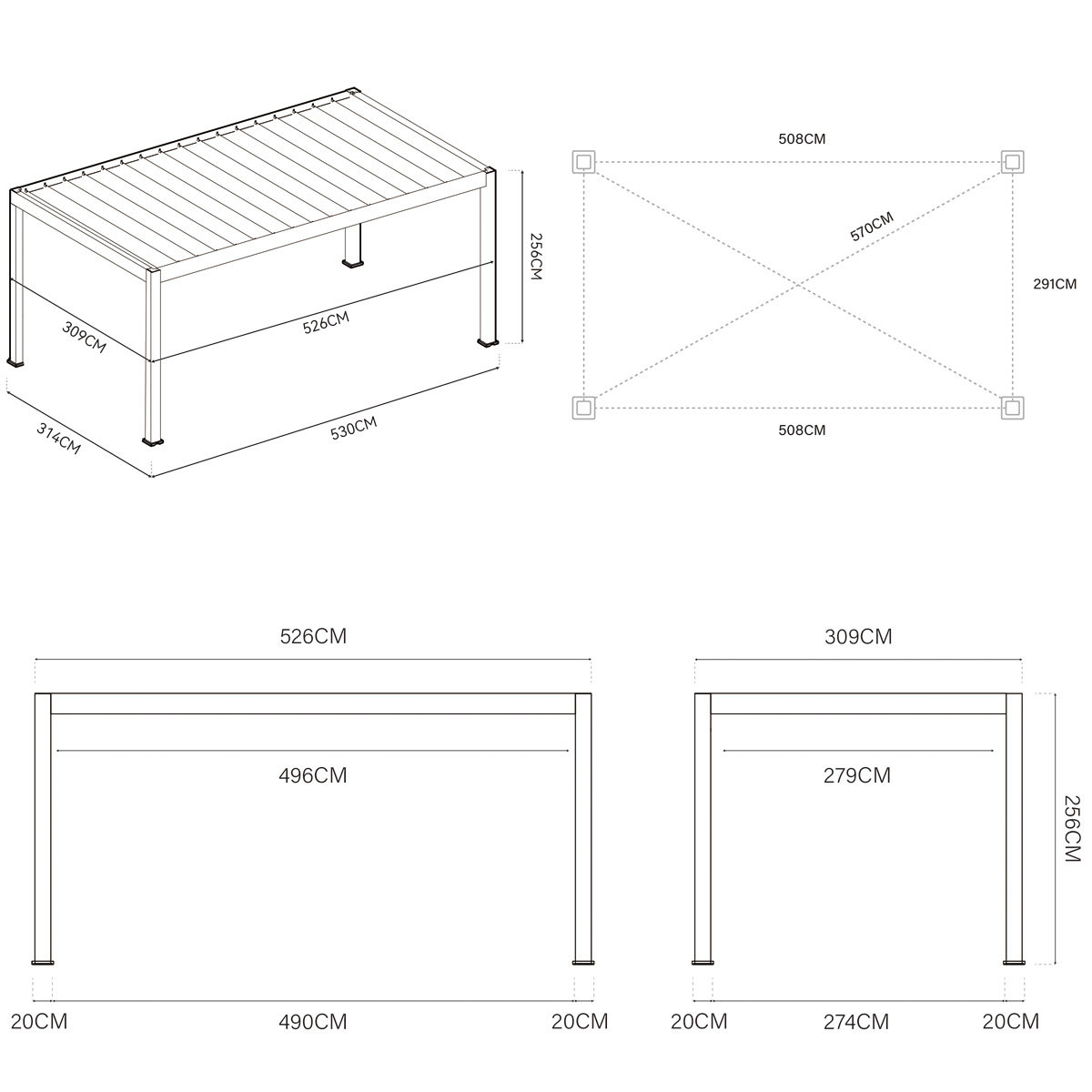 256CM
309CM
526CM
314CM
530CM

508CM
570CM
291CM
508CM

526CM
496CM
20CM
490CM
20CM

309CM
279CM
256CM
20CM
274CM
20CM