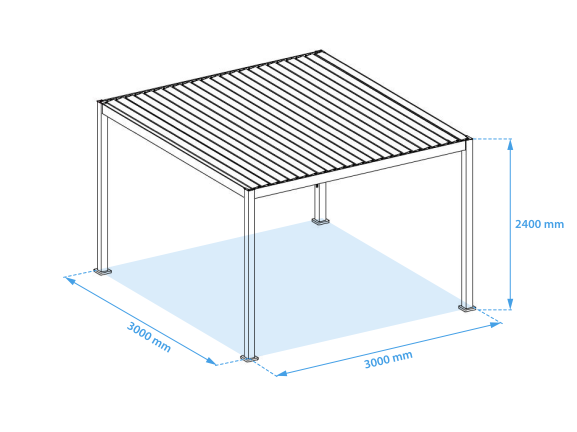 2400 mm
3000 mm
3000 mm